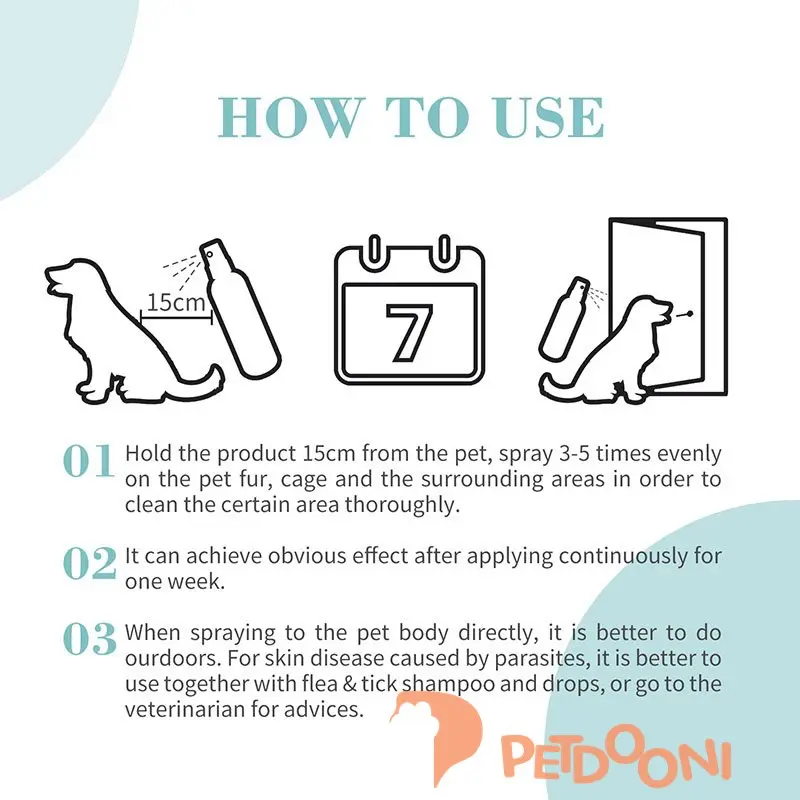 HOW TO USE

15cm

7

01 Hold the product 15cm from the pet, spray 3-5 times evenly on the pet fur, cage and the surrounding areas in order to clean the certain area thoroughly.

02 It can achieve obvious effect after applying continuously for one week.

03 When spraying to the pet body directly, it is better to do ourdoors. For skin disease caused by parasites, it is better to use together with flea & tick shampoo and drops, or go to the veterinarian for advices.

PETDOONI