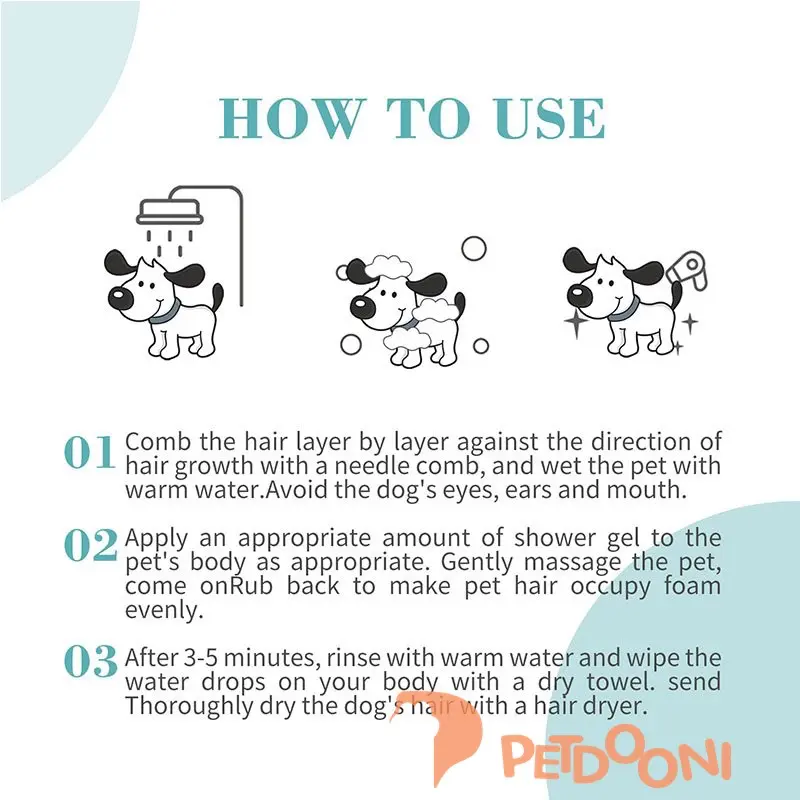 HOW TO USE

01 Comb the hair layer by layer against the direction of hair growth with a needle comb, and wet the pet with warm water.Avoid the dog's eyes, ears and mouth.

02 Apply an appropriate amount of shower gel to the pet's body as appropriate. Gently massage the pet, come onRub back to make pet hair occupy foam evenly.

03 After 3-5 minutes, rinse with warm water and wipe the water drops on your body with a dry towel. send Thoroughly dry the dog's hair with a hair dryer.

PETDOONI