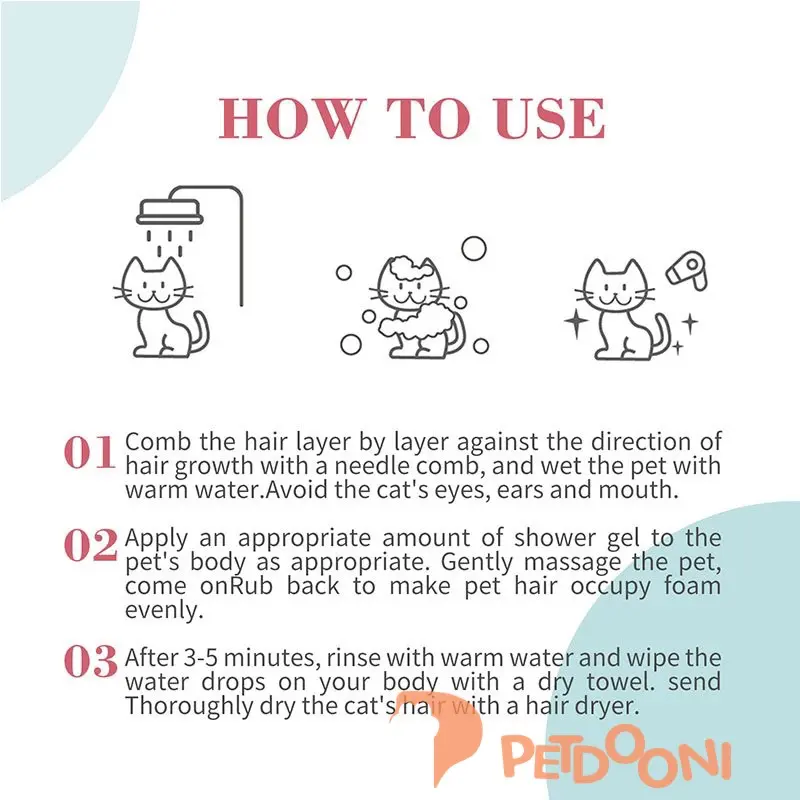 HOW TO USE

01 Comb the hair layer by layer against the direction of hair growth with a needle comb, and wet the pet with warm water.Avoid the cat's eyes, ears and mouth.

02 Apply an appropriate amount of shower gel to the pet's body as appropriate. Gently massage the pet, come onRub back to make pet hair occupy foam evenly.

03 After 3-5 minutes, rinse with warm water and wipe the water drops on your body with a dry towel. send Thoroughly dry the cat's hair with a hair dryer.

PETDOONI