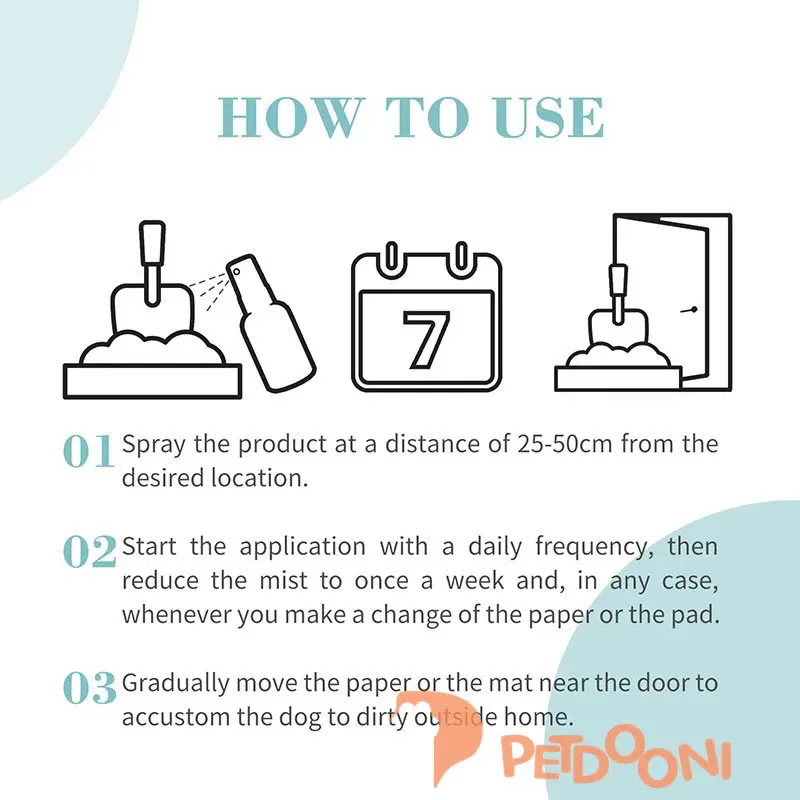 HOW TO USE

7

01 Spray the product at a distance of 25-50cm from the desired location.

02 Start the application with a daily frequency, then reduce the mist to once a week and, in any case, whenever you make a change of the paper or the pad.

03 Gradually move the paper or the mat near the door to accustom the dog to dirty outside home.

PETDOONI