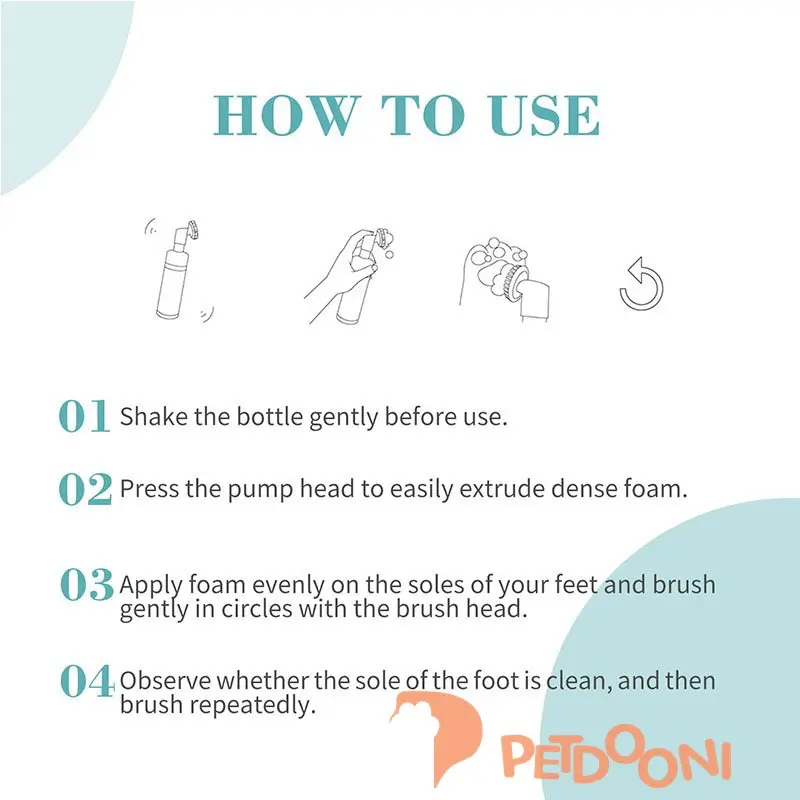 HOW TO USE

01 Shake the bottle gently before use.

02 Press the pump head to easily extrude dense foam.

03 Apply foam evenly on the soles of your feet and brush gently in circles with the brush head.

04 Observe whether the sole of the foot is clean, and then brush repeatedly.

PETDOONI