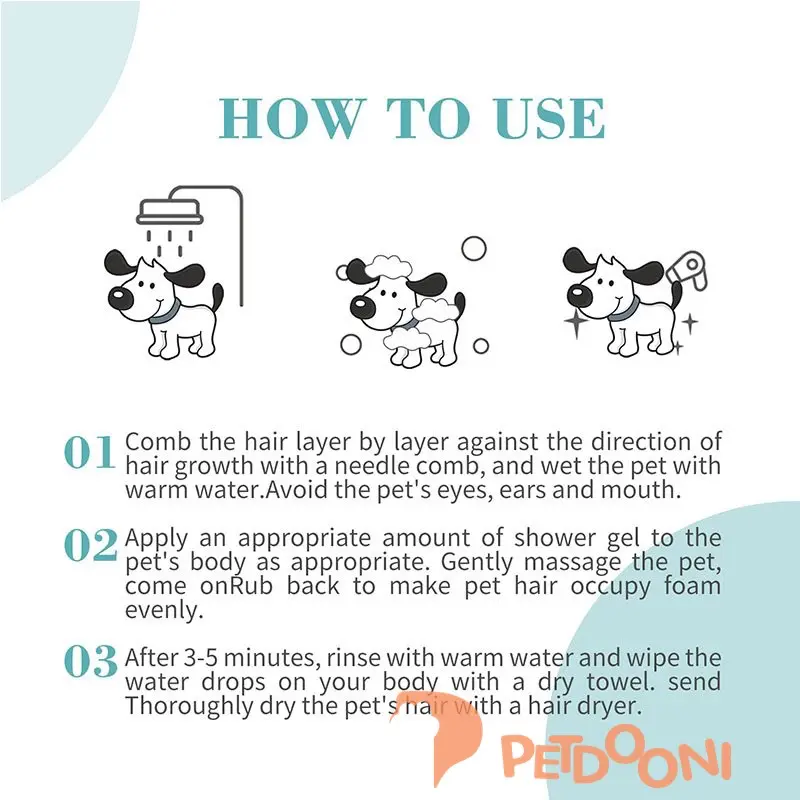 HOW TO USE

01 Comb the hair layer by layer against the direction of hair growth with a needle comb, and wet the pet with warm water.Avoid the pet's eyes, ears and mouth.

02 Apply an appropriate amount of shower gel to the pet's body as appropriate. Gently massage the pet, come onRub back to make pet hair occupy foam evenly.

03 After 3-5 minutes, rinse with warm water and wipe the water drops on your body with a dry towel. send Thoroughly dry the pet's hair with a hair dryer.

PETDOONI